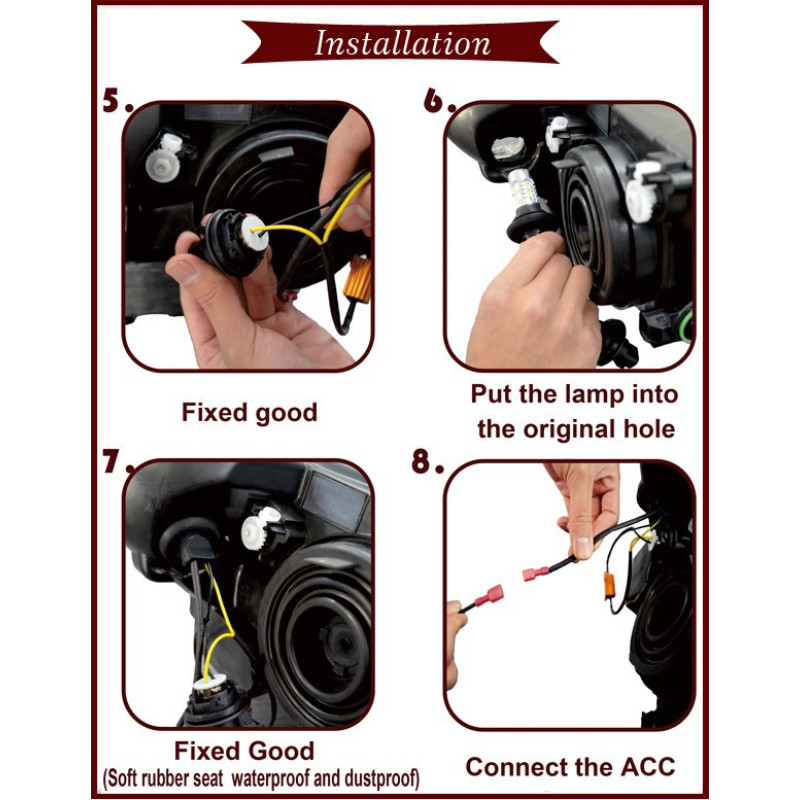 Installation

5.

Fixed good

6.

Put the lamp into the original hole

7.

Fixed Good
(Soft rubber seat waterproof and dustproof)

8.

Connect the ACC